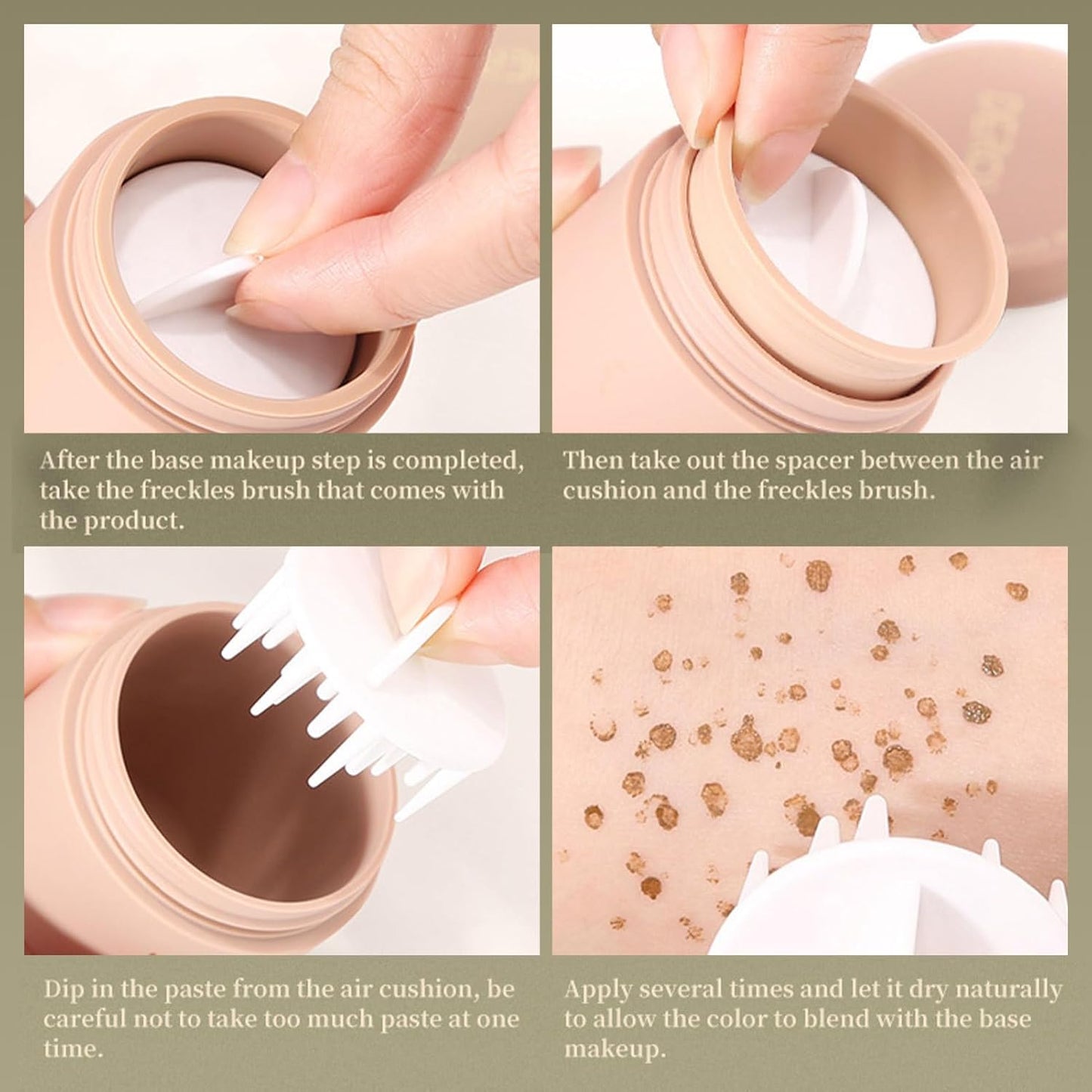 After the base makeup step is completed, take the freckles brush that comes with the product.

Then take out the spacer between the air cushion and the freckles brush.

Dip in the paste from the air cushion, be careful not to take too much paste at one time.

Apply several times and let it dry naturally to allow the color to blend with the base makeup.