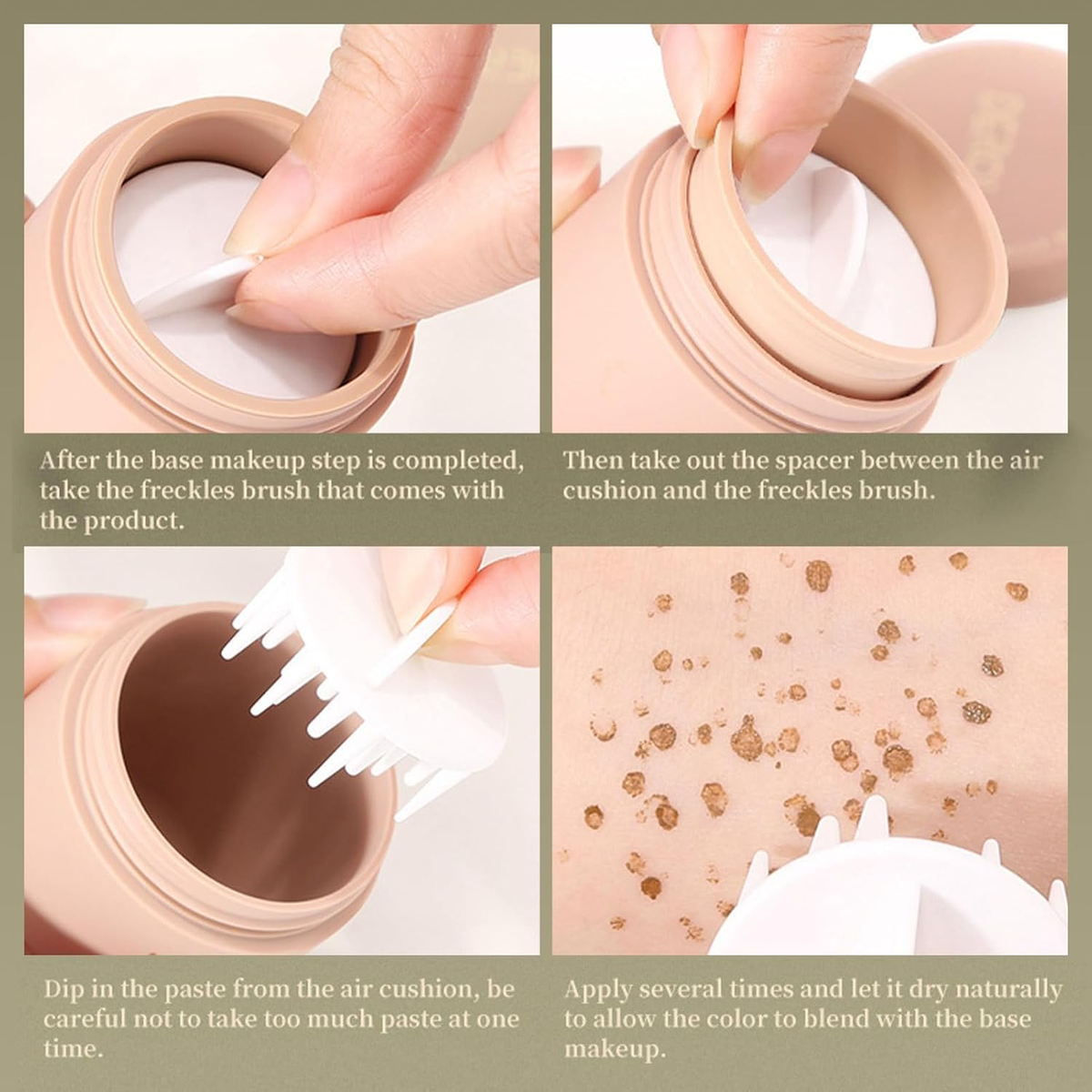 After the base makeup step is completed, take the freckles brush that comes with the product.

Then take out the spacer between the air cushion and the freckles brush.

Dip in the paste from the air cushion, be careful not to take too much paste at one time.

Apply several times and let it dry naturally to allow the color to blend with the base makeup.